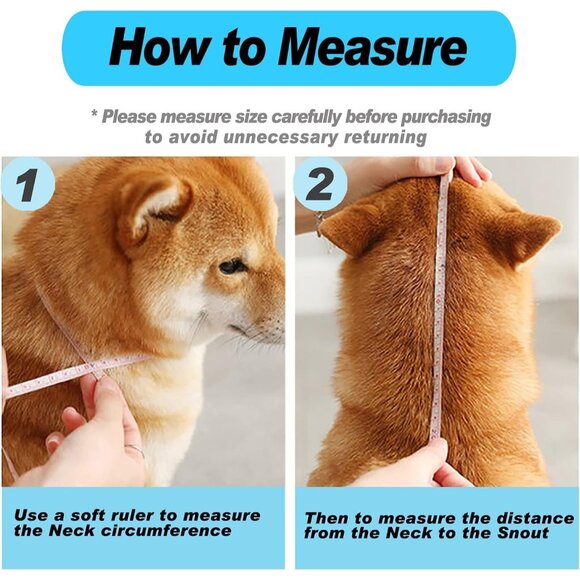 How to Measure

* Please measure size carefully before purchasing to avoid unnecessary returning

1

Use a soft ruler to measure the Neck circumference

2

Then to measure the distance from the Neck to the Snout